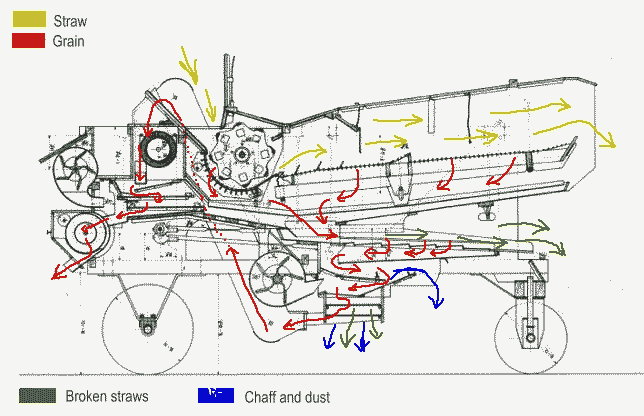 Straw
Grain
Broken straws
Chaff and dust